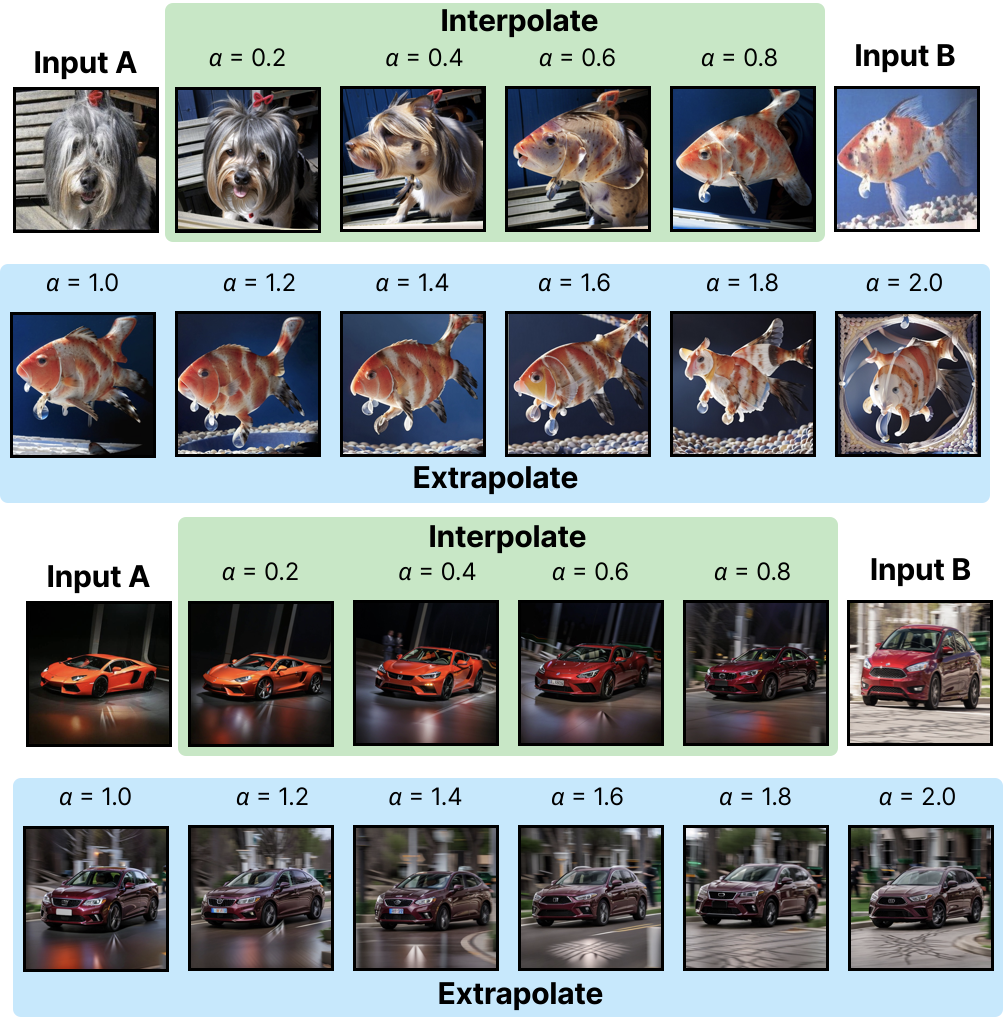 Interpolate

Input A

$\alpha$ = 0.2

$\alpha$ = 0.4

$\alpha$ = 0.6

$\alpha$ = 0.8

Input B

$\alpha$ = 1.0

$\alpha$ = 1.2

$\alpha$ = 1.4

$\alpha$ = 1.6

$\alpha$ = 1.8

$\alpha$ = 2.0

Extrapolate

Interpolate

Input A

$\alpha$ = 0.2

$\alpha$ = 0.4

$\alpha$ = 0.6

$\alpha$ = 0.8

Input B

$\alpha$ = 1.0

$\alpha$ = 1.2

$\alpha$ = 1.4

$\alpha$ = 1.6

$\alpha$ = 1.8

$\alpha$ = 2.0

Extrapolate